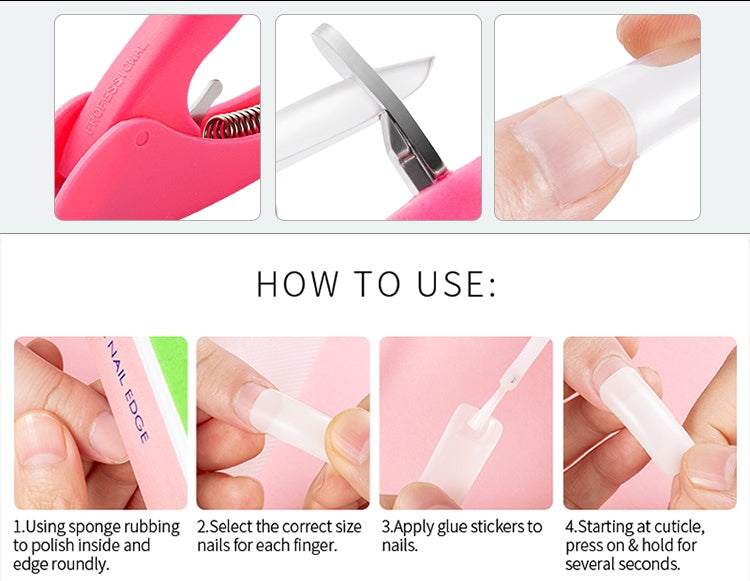 PROFESSIONAL

HOW TO USE:

NAIL EDGE

1.Using sponge rubbing to polish inside and edge roundly.

2.Select the correct size nails for each finger.

3.Apply glue stickers to nails.

4.Starting at cuticle, press on & hold for several seconds.